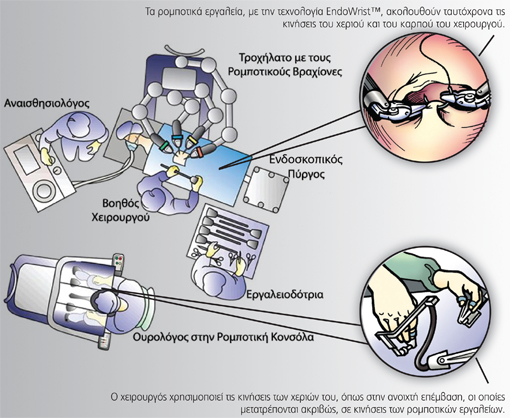 Τα ρομποτικά εργαλεία, με την τεχνολογία EndoWrist™, ακολουθούν ταυτόχρονα τις κινήσεις του χεριού και του καρπού του χειρουργού.

Τροχήλατο με τους Ρομποτικούς Βραχίονες

Αναισθησιολόγος

Ενδοσκοπικός Πύργος

Βοηθός Χειρουργού

Εργαλειοδότρια

Ουρολόγος στην Ρομποτική Κονσόλα

Ο χειρουργός χρησιμοποιεί τις κινήσεις των χεριών του, όπως στην ανοιχτή επέμβαση, οι οποίες μετατρέπονται ακριβώς, σε κινήσεις των ρομποτικών εργαλείων.