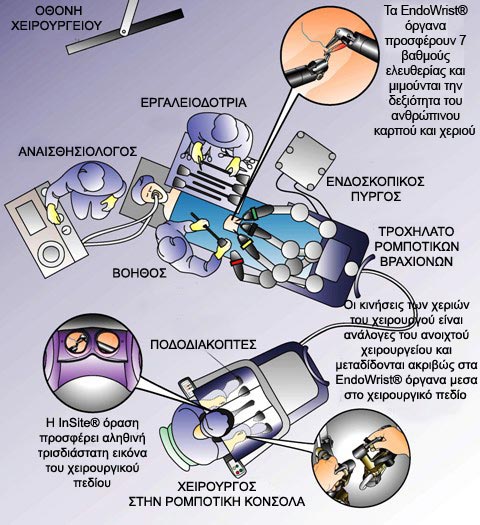 ΟΘΟΝΗ ΧΕΙΡΟΥΡΓΕΙΟΥ

Τα EndoWrist® όργανα προσφέρουν 7 βαθμούς ελευθερίας και μιμούνται την δεξιότητα του ανθρώπινου καρπού και χεριού

ΕΡΓΑΛΕΙΟΔΟΤΡΙΑ

ΑΝΑΙΣΘΗΣΙΟΛΟΓΟΣ

ΕΝΔΟΣΚΟΠΙΚΟΣ ΠΥΡΓΟΣ

ΤΡΟΧΗΛΑΤΟ ΡΟΜΠΟΤΙΚΩΝ ΒΡΑΧΙΟΝΩΝ

ΒΟΗΘΟΣ

Οι κινήσεις των χεριών του χειρουργού είναι ανάλογες του ανοιχτού χειρουργείου και μεταδίδονται ακριβώς στα EndoWrist® όργανα μεσα στο χειρουργικό πεδίο

ΠΟΔΟΔΙΑΚΟΠΤΕΣ

Η InSite® όραση προσφέρει αληθινή τρισδιάστατη εικόνα του χειρουργικού πεδίου

ΧΕΙΡΟΥΡΓΟΣ ΣΤΗΝ ΡΟΜΠΟΤΙΚΗ ΚΟΝΣΟΛΑ